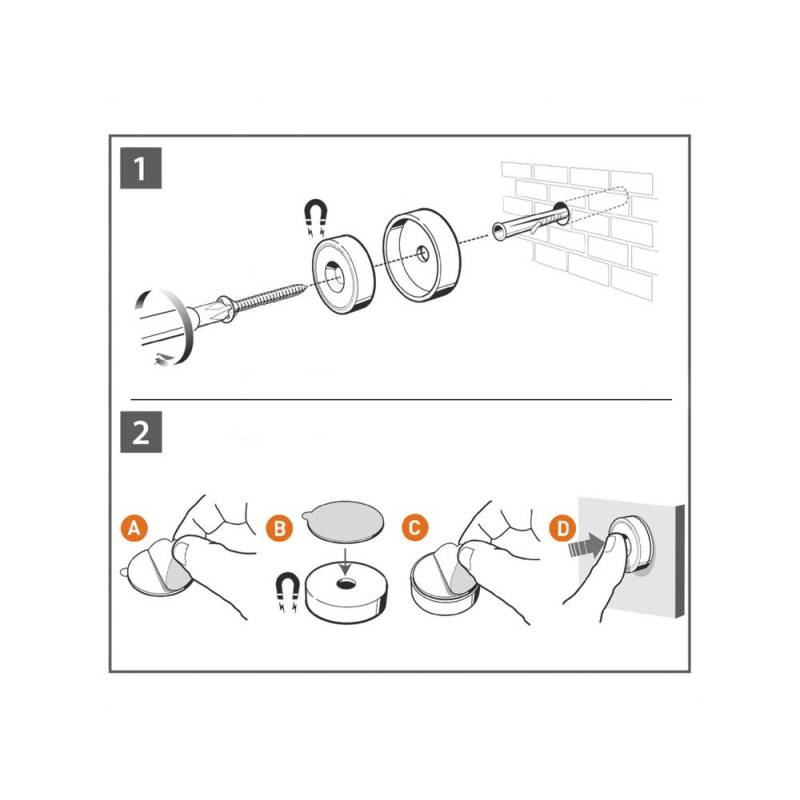 1

2

A

B

C

D